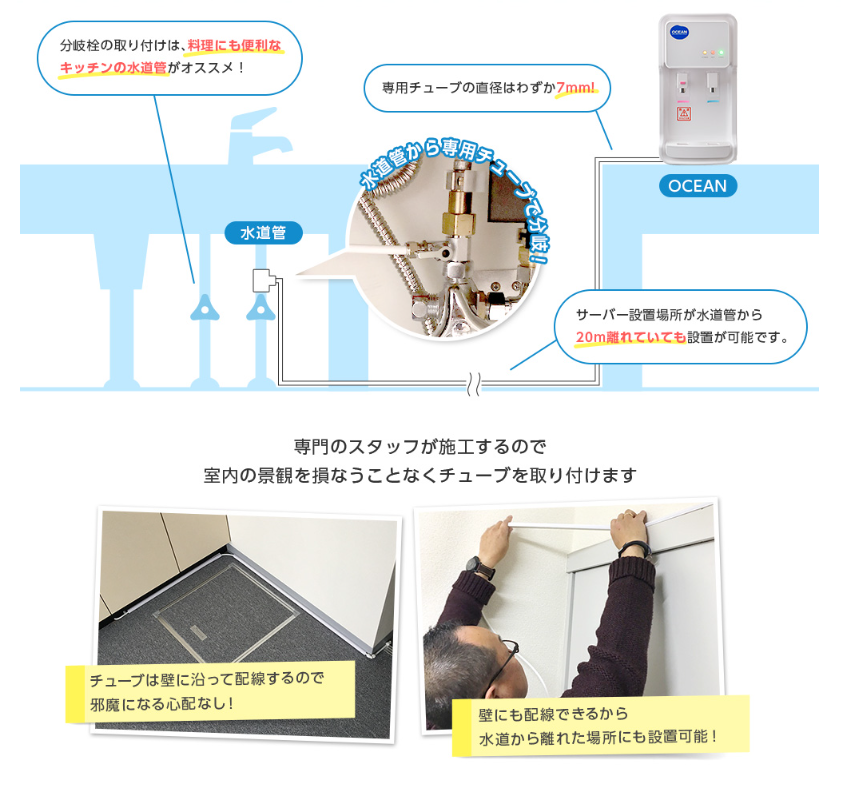 分岐栓の取り付けは、料理にも便利なキッチンの水道管がオススメ！

専用チューブの直径はわずか7mm!

OCEAN

OCEAN

水道管から専用チューブで分岐！

水道管

サーバー設置場所が水道管から20m離れていても設置が可能です。

専門のスタッフが施工するので
室内の景観を損なうことなくチューブを取り付けます

チューブは壁に沿って配線するので
邪魔になる心配なし！

壁にも配線できるから
水道から離れた場所にも設置可能！